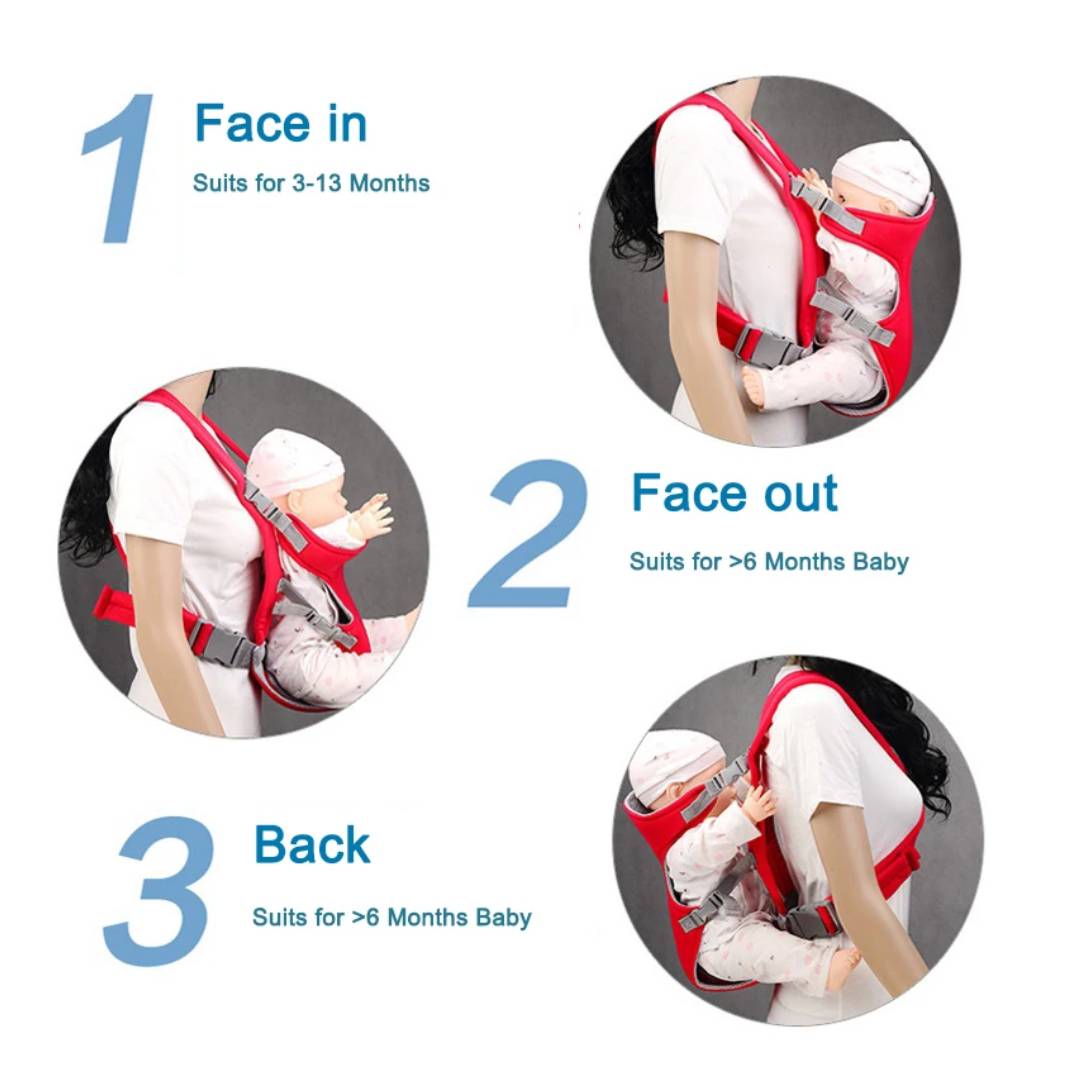 1 Face in
Suits for 3-13 Months

2 Face out
Suits for >6 Months Baby

3 Back
Suits for >6 Months Baby